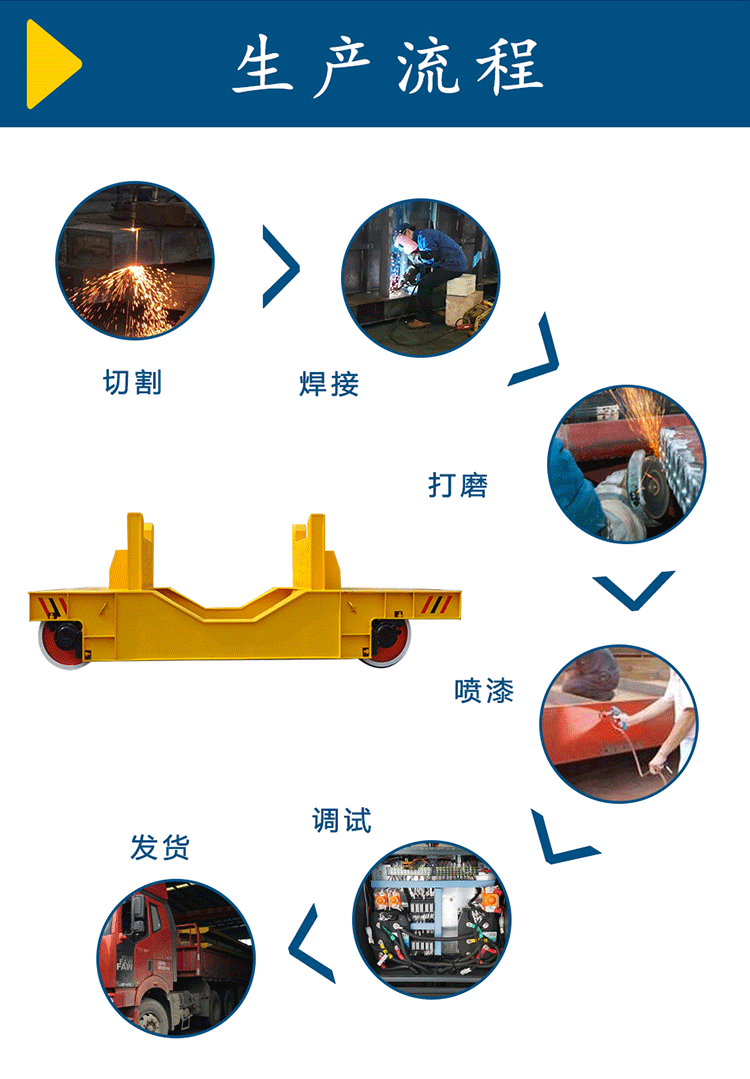 生产流程

切割

焊接

打磨

喷漆

调试

发货

FAW